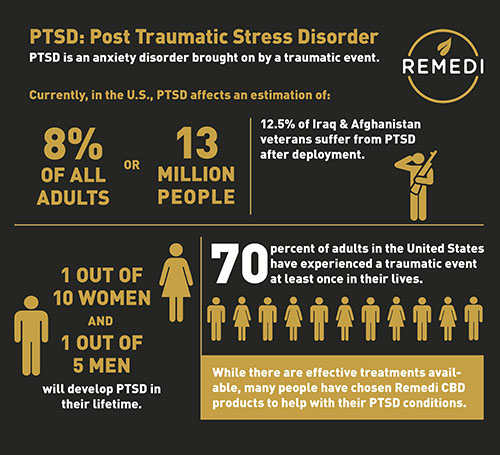 PTSD: Post Traumatic Stress Disorder
PTSD is an anxiety disorder brought on by a traumatic event.

REMEDI

Currently, in the U.S., PTSD affects an estimation of:

8% OF ALL ADULTS

OR

13 MILLION PEOPLE

12.5% of Iraq & Afghanistan veterans suffer from PTSD after deployment.

1 OUT OF 10 WOMEN AND 1 OUT OF 5 MEN will develop PTSD in their lifetime.

70 percent of adults in the United States have experienced a traumatic event at least once in their lives.

While there are effective treatments available, many people have chosen Remedi CBD products to help with their PTSD conditions.